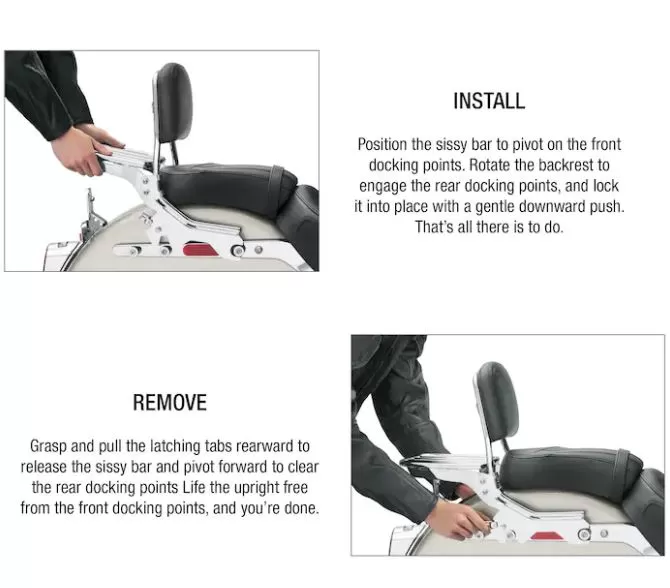 INSTALL

Position the sissy bar to pivot on the front docking points. Rotate the backrest to engage the rear docking points, and lock it into place with a gentle downward push. That's all there is to do.

REMOVE

Grasp and pull the latching tabs rearward to release the sissy bar and pivot forward to clear the rear docking points Life the upright free from the front docking points, and you're done.